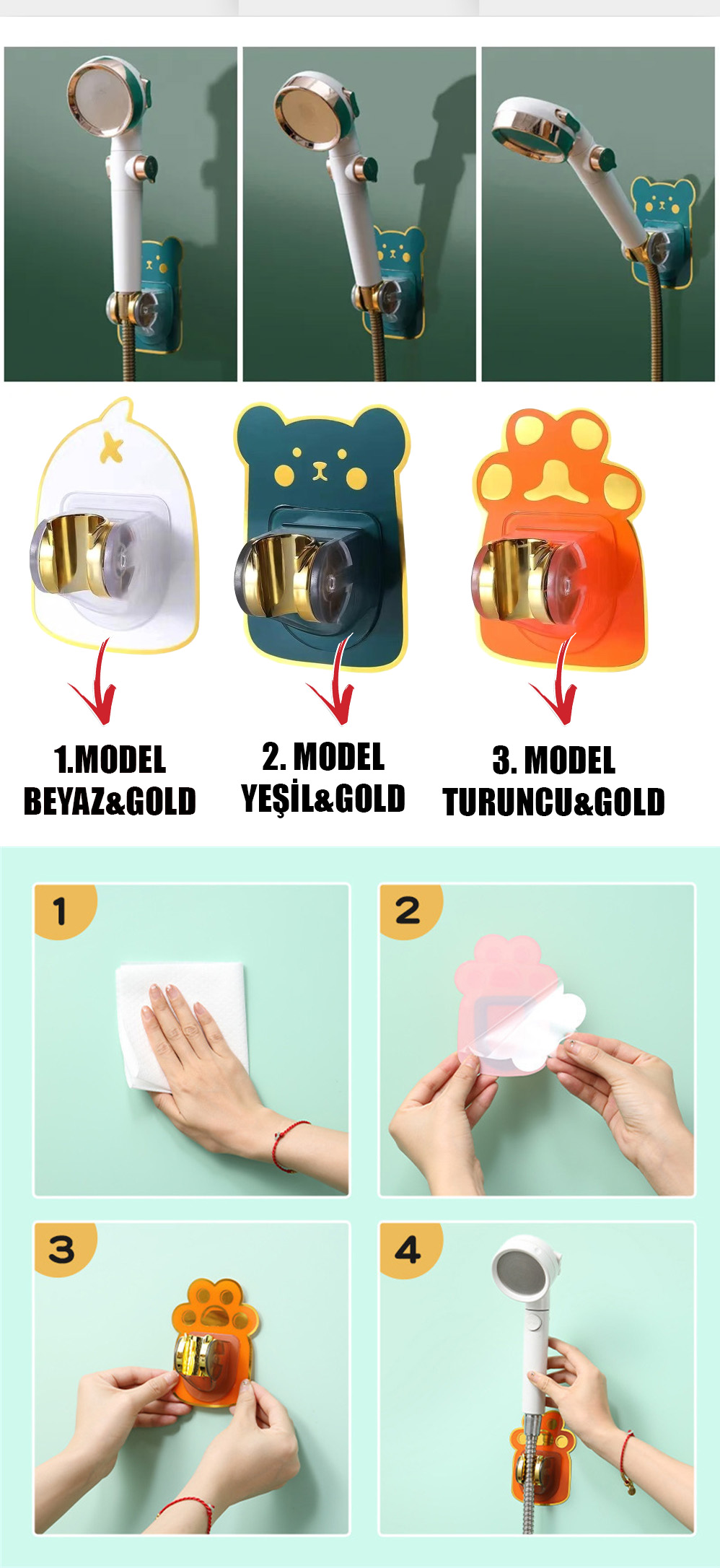 1.MODEL
BEYAZ&GOLD

2. MODEL
YEŞİL&GOLD

3. MODEL
TURUNCU&GOLD

1

2

3

4